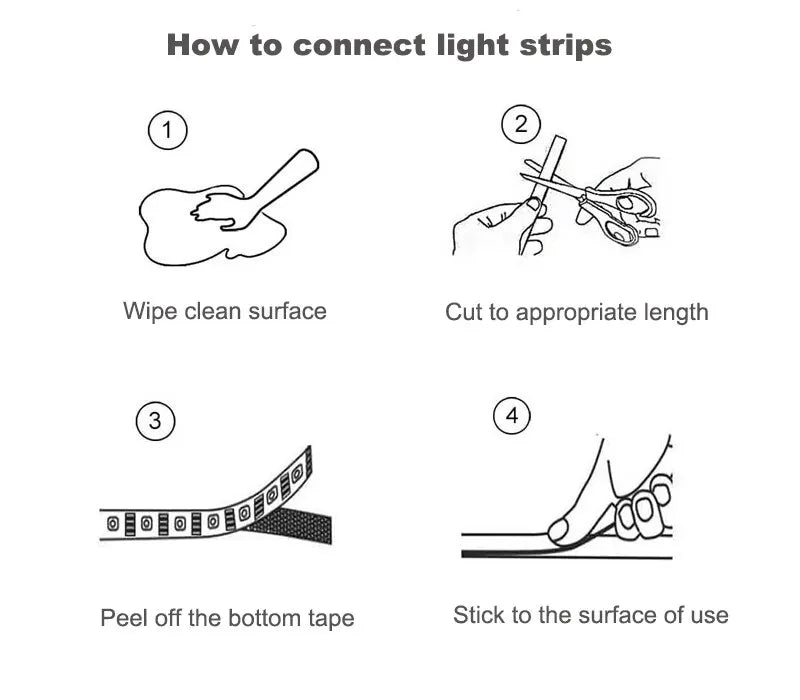 How to connect light strips

1

Wipe clean surface

2

Cut to appropriate length

3

Peel off the bottom tape

4

Stick to the surface of use